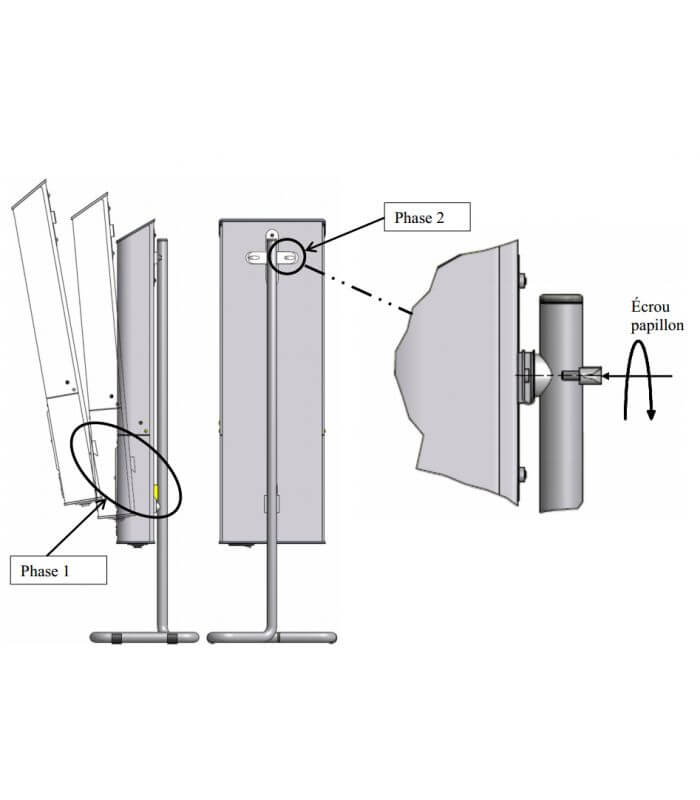 Phase 2

Écrou papillon

Phase 1